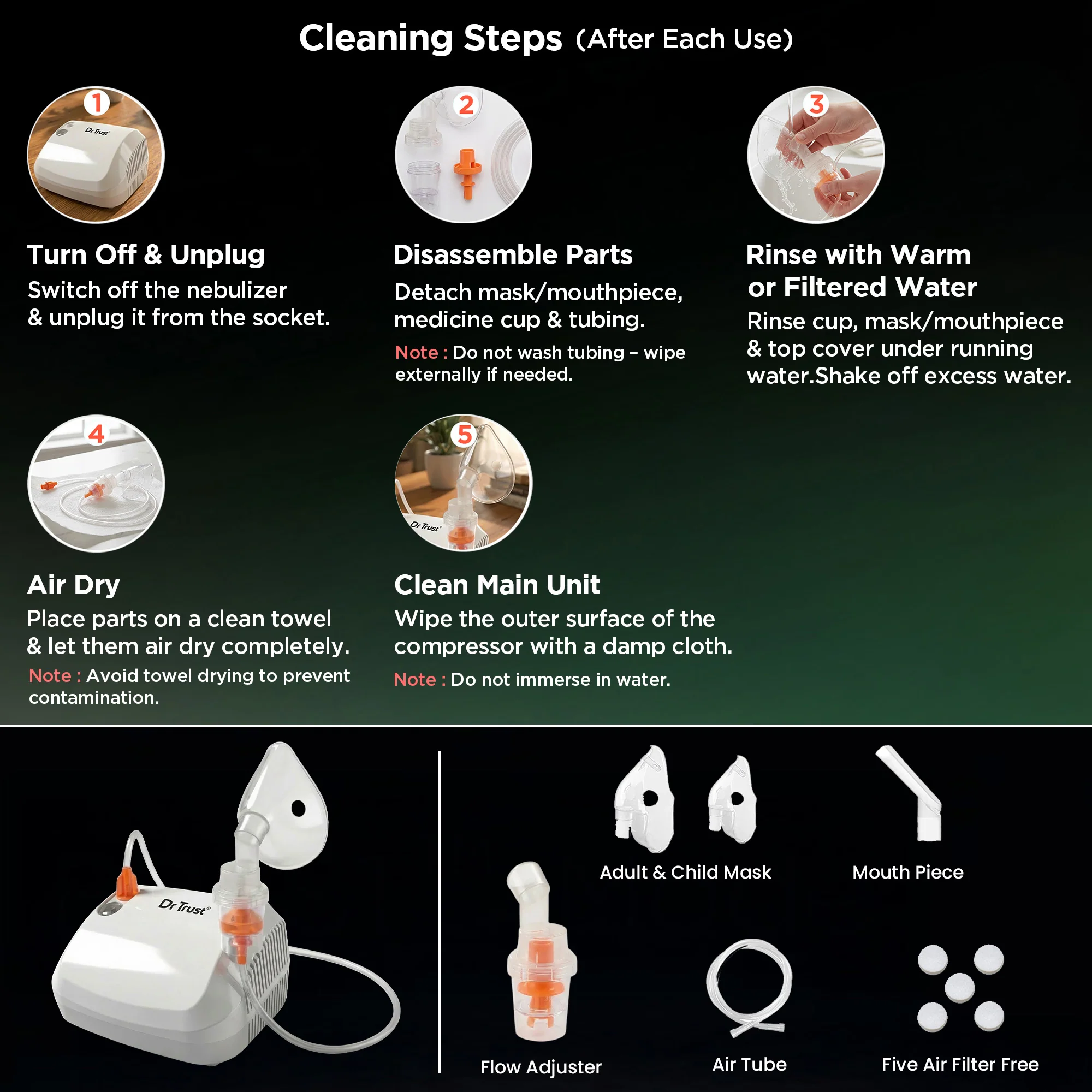 Cleaning Steps (After Each Use)

1

Dr Trust

Turn Off & Unplug

Switch off the nebulizer & unplug it from the socket.

2

Disassemble Parts

Detach mask/mouthpiece, medicine cup & tubing.

Note : Do not wash tubing – wipe externally if needed.

3

Rinse with Warm or Filtered Water

Rinse cup, mask/mouthpiece & top cover under running water.Shake off excess water.

4

Air Dry

Place parts on a clean towel & let them air dry completely.

Note : Avoid towel drying to prevent contamination.

5

Dr Trust

Clean Main Unit

Wipe the outer surface of the compressor with a damp cloth.

Note : Do not immerse in water.

Dr Trust

Adult & Child Mask

Mouth Piece

Flow Adjuster

Air Tube

Five Air Filter Free